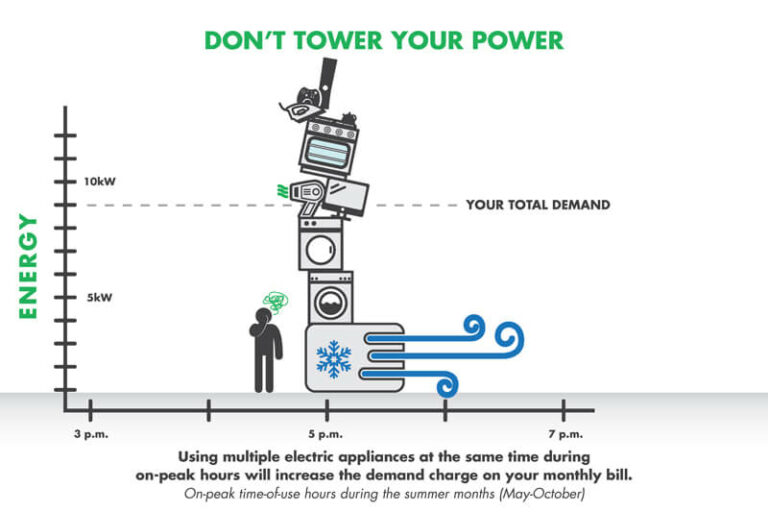 DON'T TOWER YOUR POWER

ENERGY

10kW

5kW

YOUR TOTAL DEMAND

3 p.m.

5 p.m.

7 p.m.

Using multiple electric appliances at the same time during on-peak hours will increase the demand charge on your monthly bill.

On-peak time-of-use hours during the summer months (May-October)